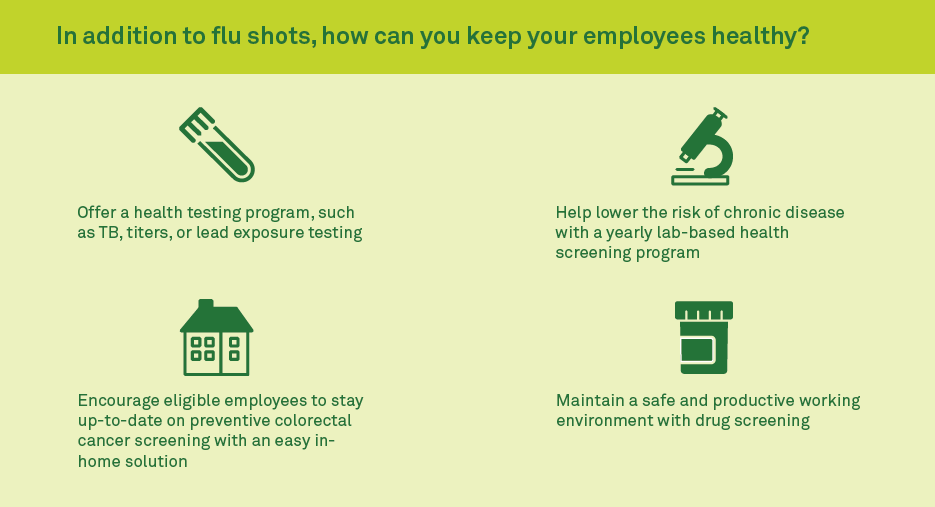 In addition to flu shots, how can you keep your employees healthy?

Offer a health testing program, such as TB, titers, or lead exposure testing

Help lower the risk of chronic disease with a yearly lab-based health screening program

Encourage eligible employees to stay up-to-date on preventive colorectal cancer screening with an easy in-home solution

Maintain a safe and productive working environment with drug screening